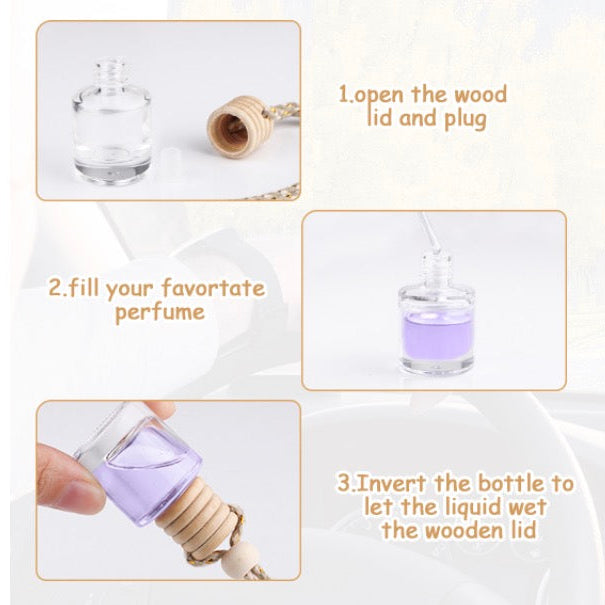 1.open the wood lid and plug

2.fill your favortate perfume

3.Invert the bottle to let the liquid wet the wooden lid